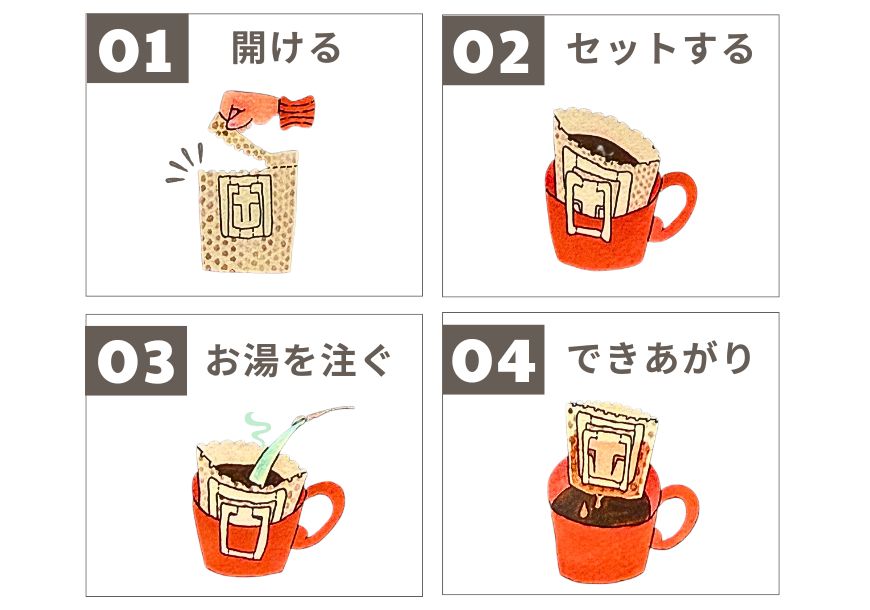 01 開ける

02 セットする

03 お湯を注ぐ

04 できあがり